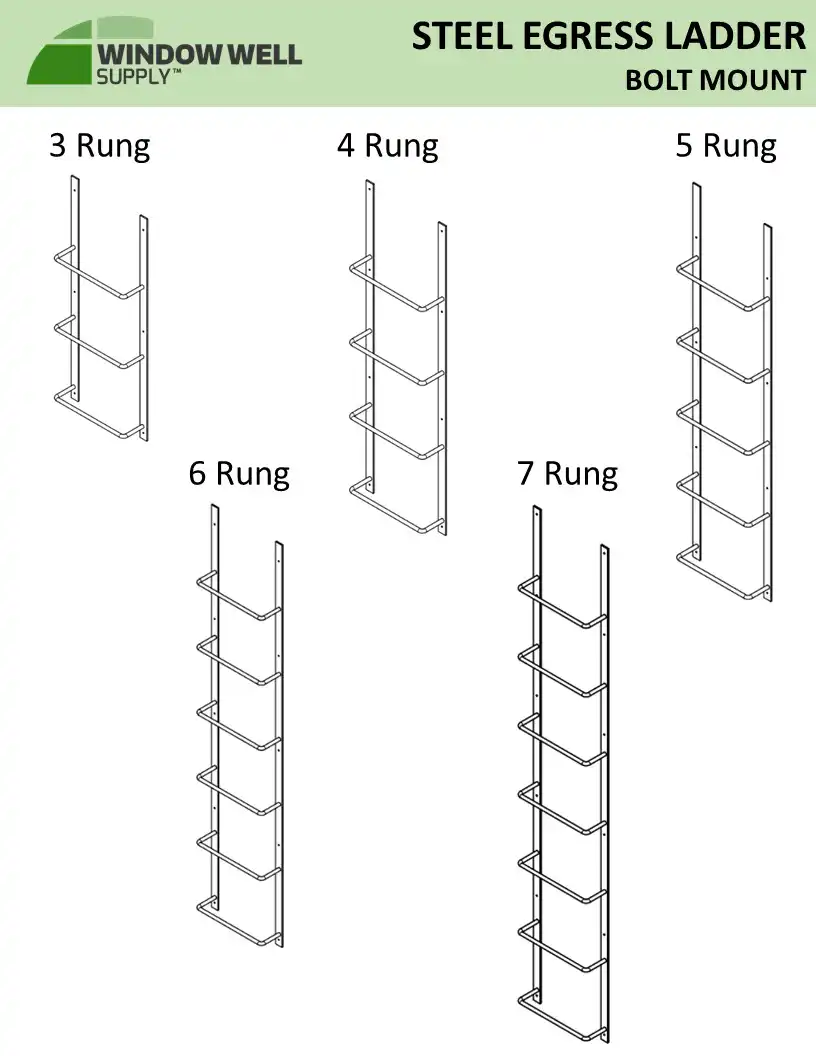 WINDOW WELL SUPPLY™

STEEL EGRESS LADDER
BOLT MOUNT

3 Rung

4 Rung

5 Rung

6 Rung

7 Rung