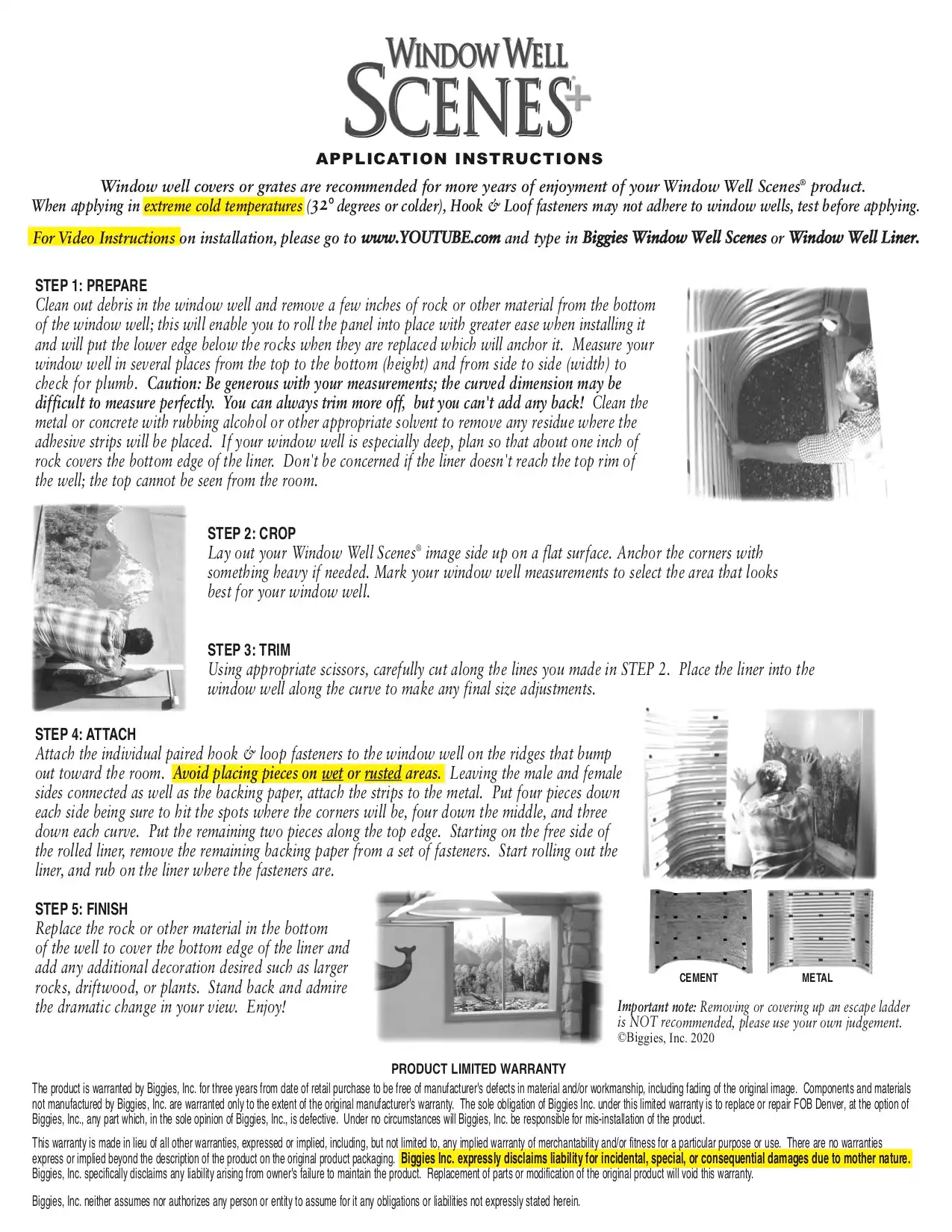 WINDOW WELL
SCENES+

APPLICATION INSTRUCTIONS

Window well covers or grates are recommended for more years of enjoyment of your Window Well Scenes® product. When applying in extreme cold temperatures (32° degrees or colder), Hook & Loof fasteners may not adhere to window wells, test before applying.

For Video Instructions on installation, please go to www.YOUTUBE.com and type in Biggies Window Well Scenes or Window Well Liner.

STEP 1: PREPARE
Clean out debris in the window well and remove a few inches of rock or other material from the bottom of the window well; this will enable you to roll the panel into place with greater ease when installing it and will put the lower edge below the rocks when they are replaced which will anchor it. Measure your window well in several places from the top to the bottom (height) and from side to side (width) to check for plumb. Caution: Be generous with your measurements; the curved dimension may be difficult to measure perfectly. You can always trim more off, but you can't add any back! Clean the metal or concrete with rubbing alcohol or other appropriate solvent to remove any residue where the adhesive strips will be placed. If your window well is especially deep, plan so that about one inch of rock covers the bottom edge of the liner. Don't be concerned if the liner doesn't reach the top rim of the well; the top cannot be seen from the room.

STEP 2: CROP
Lay out your Window Well Scenes® image side up on a flat surface. Anchor the corners with something heavy if needed. Mark your window well measurements to select the area that looks best for your window well.

STEP 3: TRIM
Using appropriate scissors, carefully cut along the lines you made in STEP 2. Place the liner into the window well along the curve to make any final size adjustments.

STEP 4: ATTACH
Attach the individual paired hook & loop fasteners to the window well on the ridges that bump out toward the room. Avoid placing pieces on wet or rusted areas. Leaving the male and female sides connected as well as the backing paper, attach the strips to the metal. Put four pieces down each side being sure to hit the spots where the corners will be, four down the middle, and three down each curve. Put the remaining two pieces along the top edge. Starting on the free side of the rolled liner, remove the remaining backing paper from a set of fasteners. Start rolling out the liner, and rub on the liner where the fasteners are.

STEP 5: FINISH
Replace the rock or other material in the bottom of the well to cover the bottom edge of the liner and add any additional decoration desired such as larger rocks, driftwood, or plants. Stand back and admire the dramatic change in your view. Enjoy!

CEMENT
METAL

Important note: Removing or covering up an escape ladder is NOT recommended, please use your own judgement.
©Biggies, Inc. 2020

PRODUCT LIMITED WARRANTY
The product is warranted by Biggies, Inc. for three years from date of retail purchase to be free of manufacturer's defects in material and/or workmanship, including fading of the original image. Components and materials not manufactured by Biggies, Inc. are warranted only to the extent of the original manufacturer's warranty. The sole obligation of Biggies Inc. under this limited warranty is to replace or repair FOB Denver, at the option of Biggies, Inc., any part which, in the sole opinion of Biggies, Inc., is defective. Under no circumstances will Biggies, Inc. be responsible for mis-installation of the product.

This warranty is made in lieu of all other warranties, expressed or implied, including, but not limited to, any implied warranty of merchantability and/or fitness for a particular purpose or use. There are no warranties express or implied beyond the description of the product on the original product packaging. Biggies Inc. expressly disclaims liability for incidental, special, or consequential damages due to mother nature. Biggies, Inc. specifically disclaims any liability arising from owner's failure to maintain the product. Replacement of parts or modification of the original product will void this warranty.

Biggies, Inc. neither assumes nor authorizes any person or entity to assume for it any obligations or liabilities not expressly stated herein.