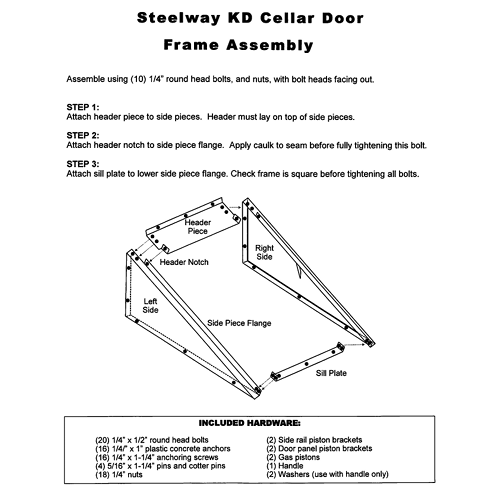 Steelway KD Cellar Door
Frame Assembly

Assemble using (10) 1/4" round head bolts, and nuts, with bolt heads facing out.

STEP 1:
Attach header piece to side pieces. Header must lay on top of side pieces.

STEP 2:
Attach header notch to side piece flange. Apply caulk to seam before fully tightening this bolt.

STEP 3:
Attach sill plate to lower side piece flange. Check frame is square before tightening all bolts.

Header Piece

Right Side

Header Notch

Left Side

Side Piece Flange

Sill Plate

INCLUDED HARDWARE:

(20) 1/4" x 1/2" round head bolts
(16) 1/4/" x 1" plastic concrete anchors
(16) 1/4" x 1-1/4" anchoring screws
(4) 5/16" x 1-1/4" pins and cotter pins
(18) 1/4" nuts

(2) Side rail piston brackets
(2) Door panel piston brackets
(2) Gas pistons
(1) Handle
(2) Washers (use with handle only)