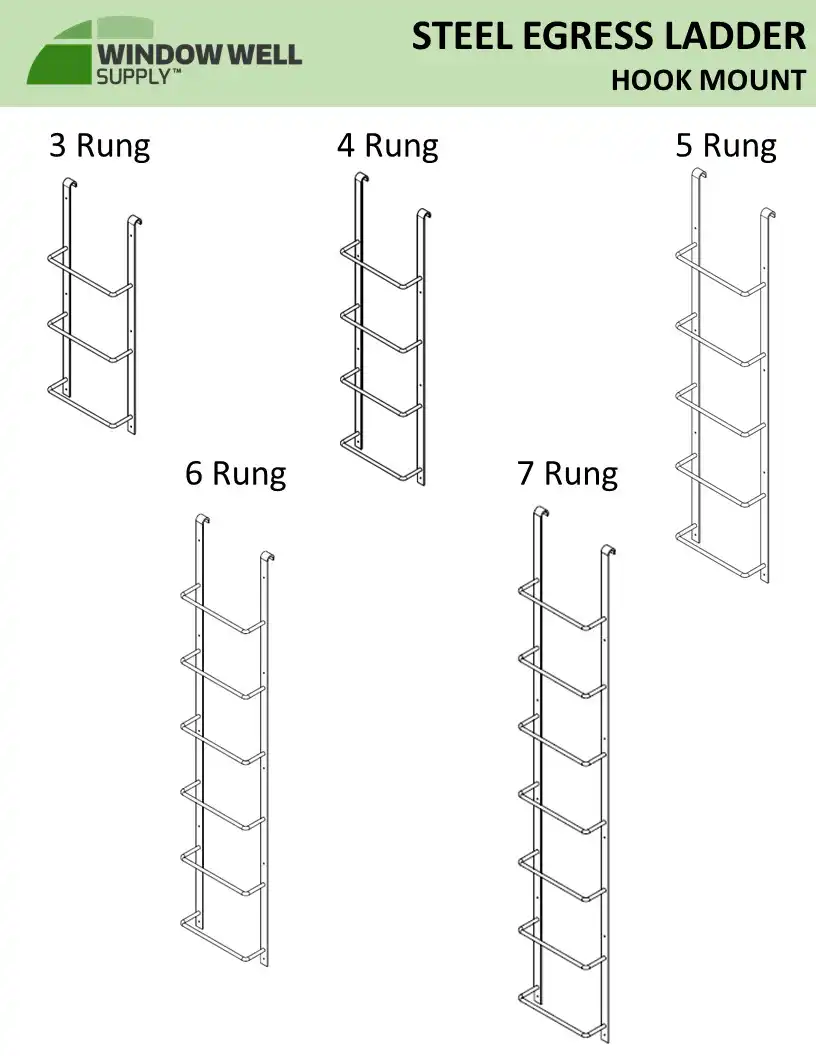 WINDOW WELL SUPPLY™

STEEL EGRESS LADDER
HOOK MOUNT

3 Rung

4 Rung

5 Rung

6 Rung

7 Rung